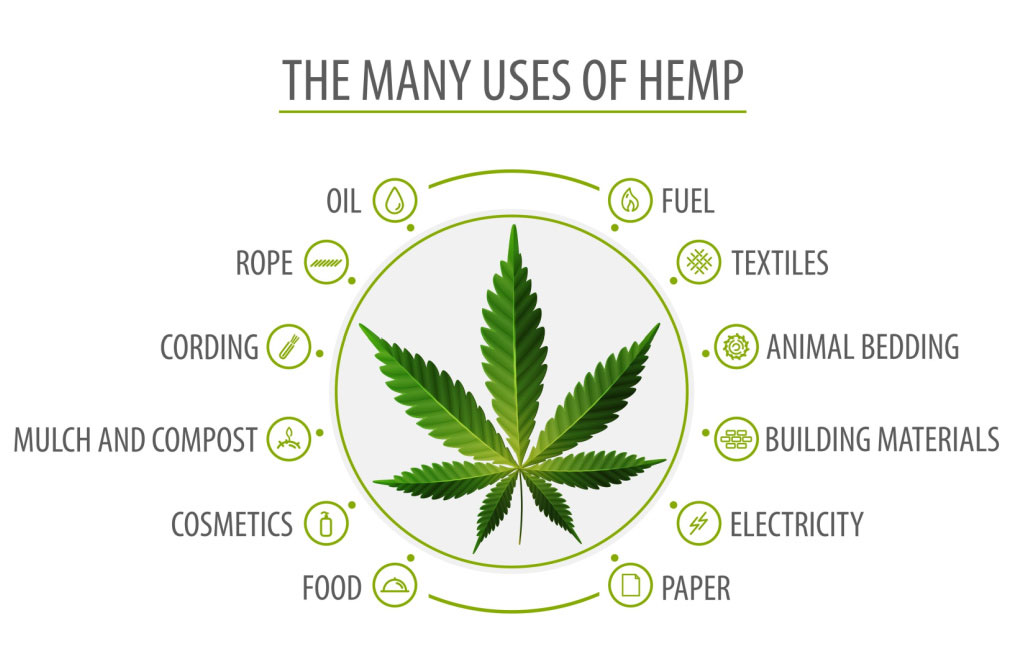 THE MANY USES OF HEMP

OIL

ROPE

CORDING

MULCH AND COMPOST

COSMETICS

FOOD

FUEL

TEXTILES

ANIMAL BEDDING

BUILDING MATERIALS

ELECTRICITY

PAPER